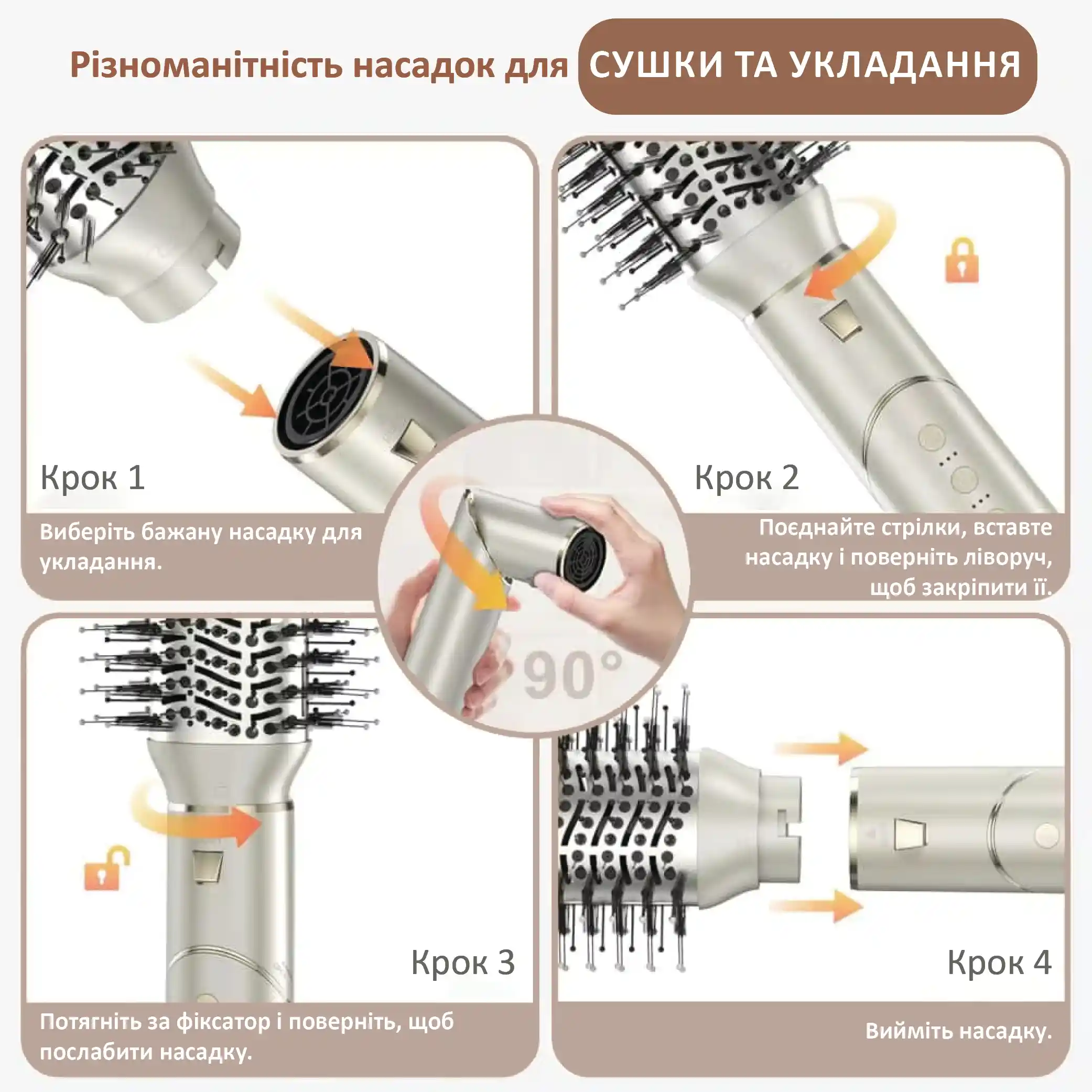 Різноманітність насадок для СУШКИ ТА УКЛАДАННЯ

Крок 1

Виберіть бажану насадку для укладання.

Крок 2

Поєднайте стрілки, вставте насадку і поверніть ліворуч, щоб закріпити її.

90°

Крок 3

Потягніть за фіксатор і поверніть, щоб послабити насадку.

Крок 4

Вийміть насадку.